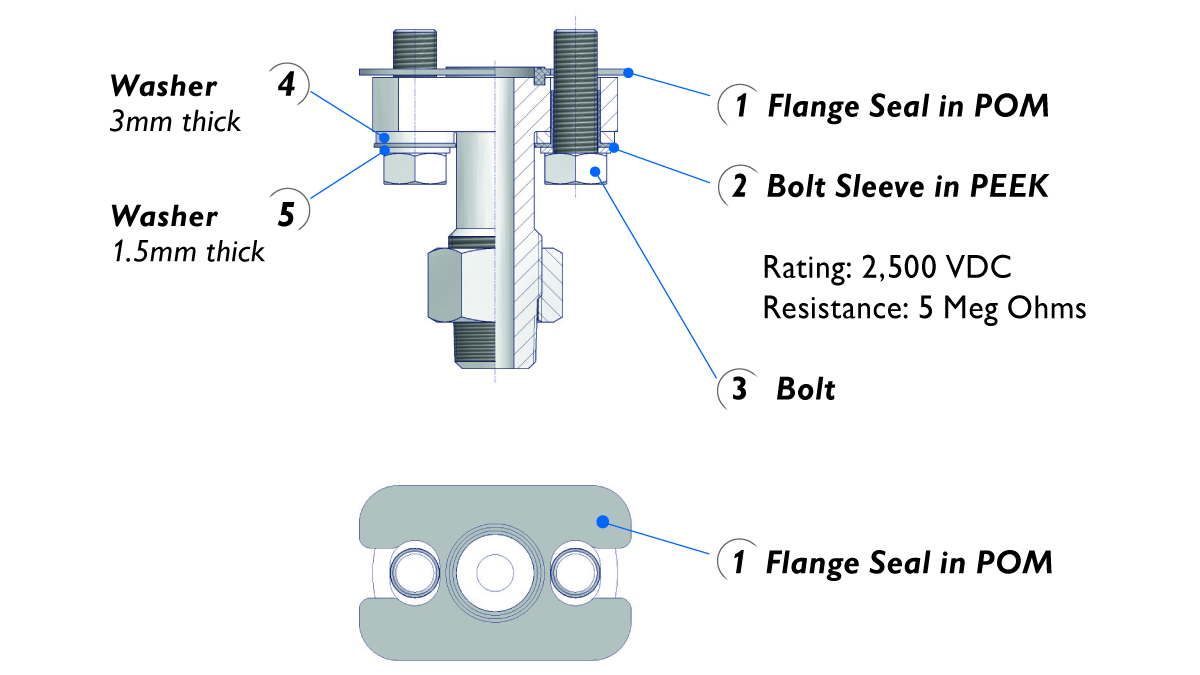 Washer 4
3mm thick

Washer 5
1.5mm thick

1 Flange Seal in POM

2 Bolt Sleeve in PEEK

Rating: 2,500 VDC
Resistance: 5 Meg Ohms

3 Bolt

1 Flange Seal in POM