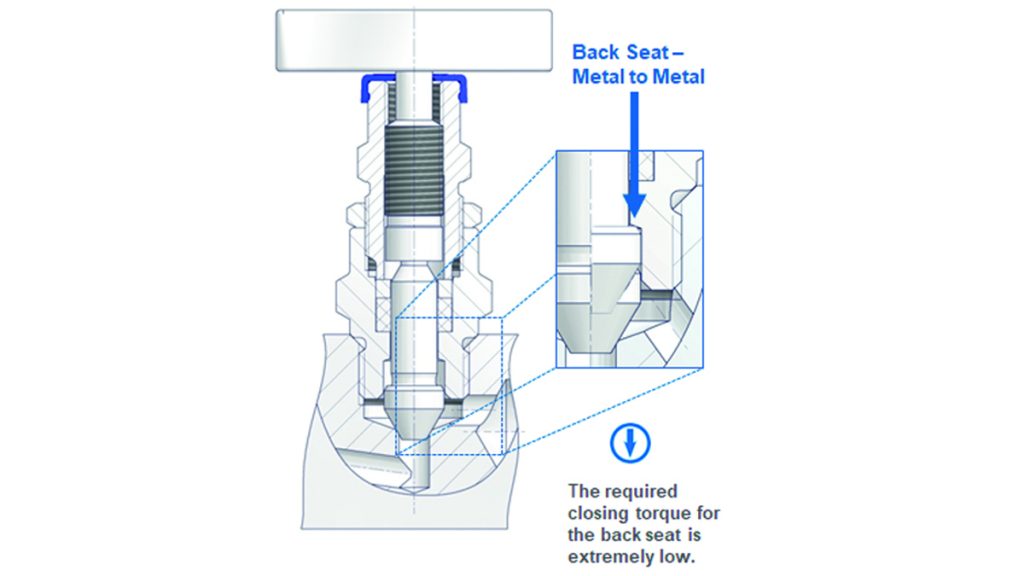 Back Seat – Metal to Metal

The required closing torque for the back seat is extremely low.